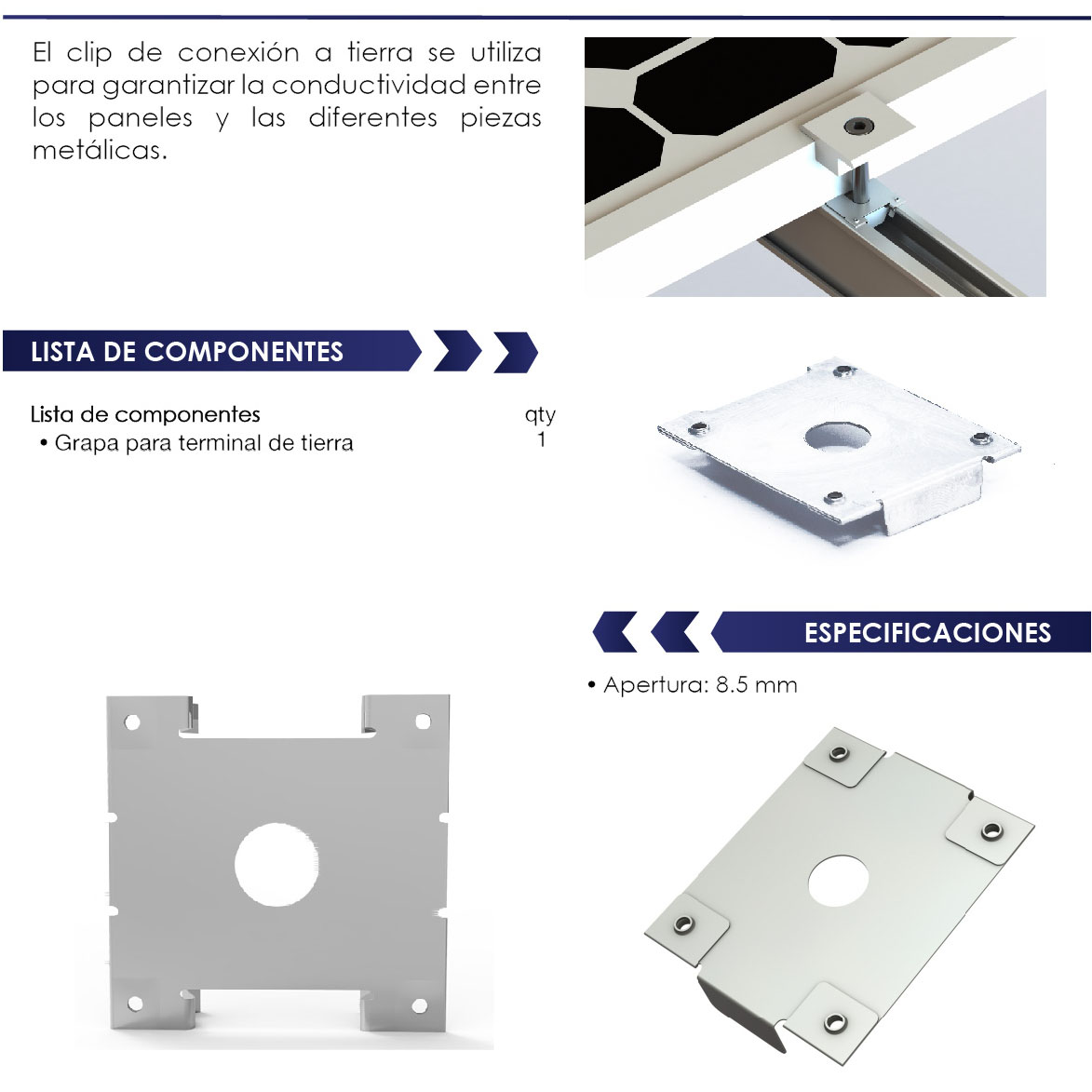 El clip de conexión a tierra se utiliza para garantizar la conductividad entre los paneles y las diferentes piezas metálicas.

LISTA DE COMPONENTES

| Lista de componentes | qty |
|---|---|
| • Grapa para terminal de tierra | 1 |

ESPECIFICACIONES

• Apertura: 8.5 mm