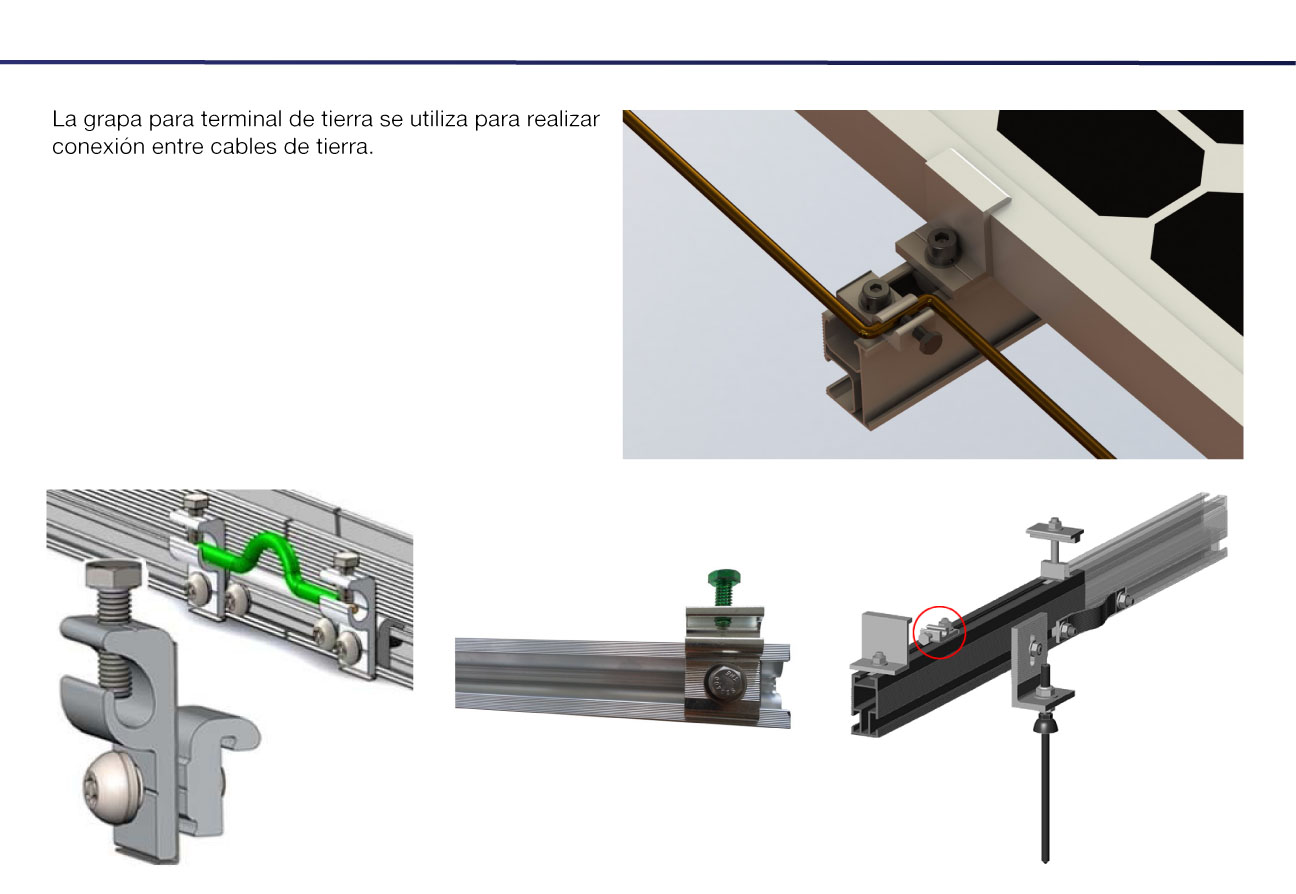 La grapa para terminal de tierra se utiliza para realizar conexión entre cables de tierra.